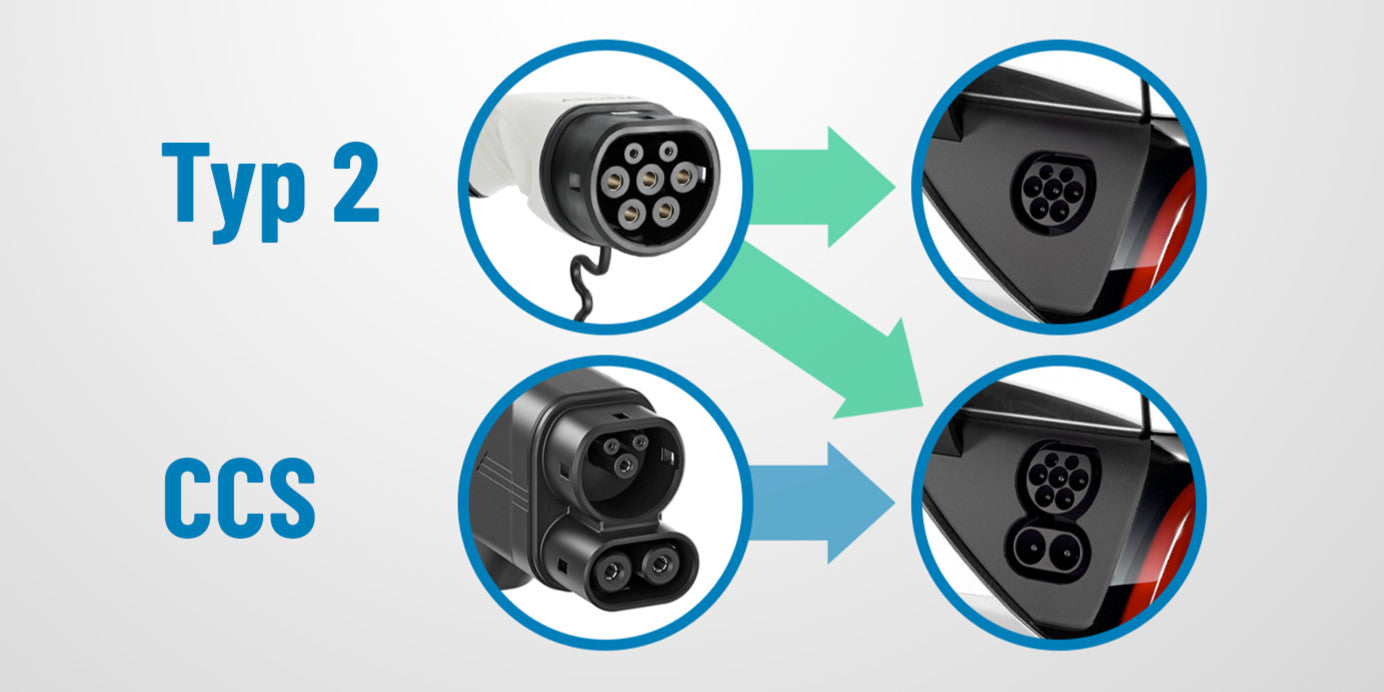 Typ 2

CCS